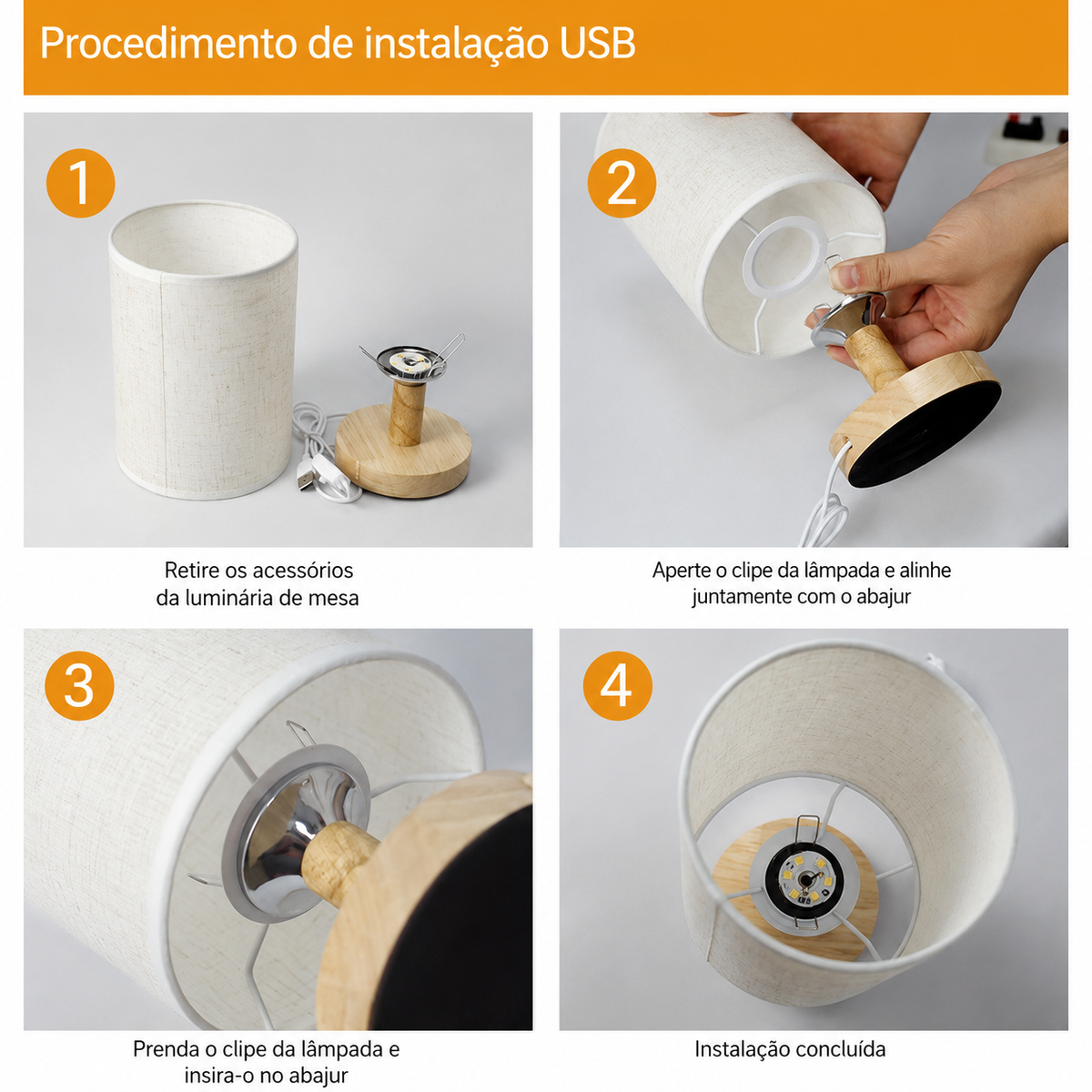 Procedimento de instalação USB

1

Retire os acessórios da luminária de mesa

2

Aperte o clipe da lâmpada e alinhe juntamente com o abajur

3

Prenda o clipe da lâmpada e insira-o no abajur

4

Instalação concluída